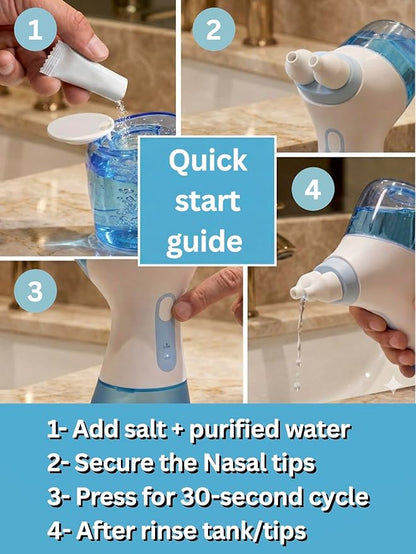 1

2

Quick start guide

4

3

1- Add salt + purified water
2- Secure the Nasal tips
3- Press for 30-second cycle
4- After rinse tank/tips